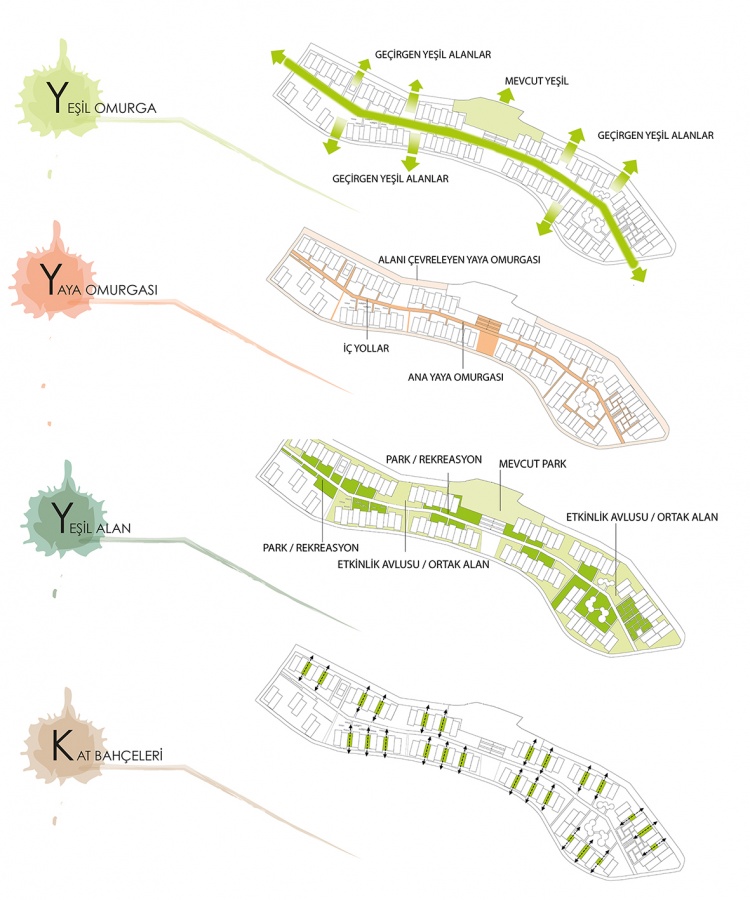 YEŞİL OMURGA

GEÇİRGEN YEŞİL ALANLAR

MEVCUT YEŞİL

GEÇİRGEN YEŞİL ALANLAR

GEÇİRGEN YEŞİL ALANLAR

YAYA OMURGASI

ALANI ÇEVRELEYEN YAYA OMURGASI

İÇ YOLLAR

ANA YAYA OMURGASI

YEŞİL ALAN

PARK / REKREASYON

MEVCUT PARK

ETKİNLİK AVLUSU / ORTAK ALAN

PARK / REKREASYON

ETKİNLİK AVLUSU / ORTAK ALAN

KAT BAHÇELERİ